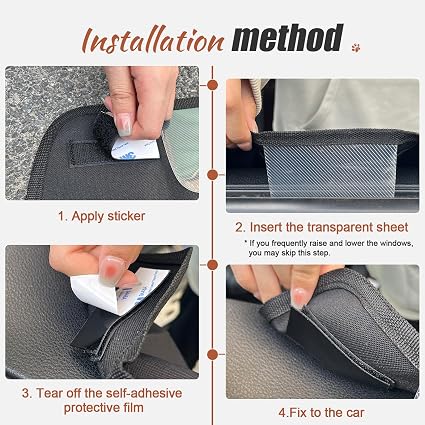 Installation method

1. Apply sticker

2. Insert the transparent sheet

* If you frequently raise and lower the windows, you may skip this step.

3. Tear off the self-adhesive protective film

4.Fix to the car